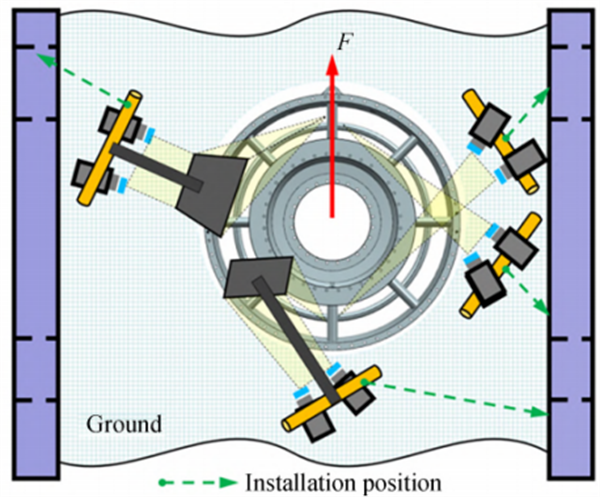 $F$

Ground

Installation position